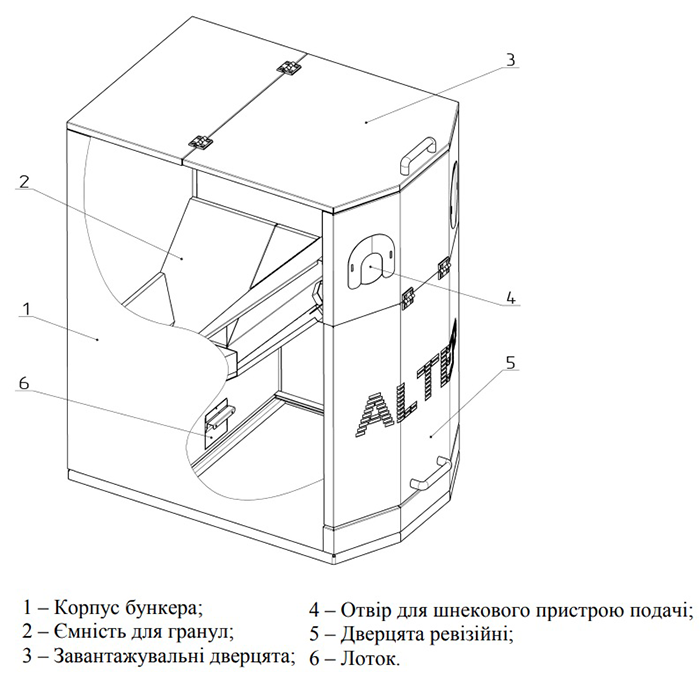 3

2

4

1

5

6

ALTE

1 – Корпус бункера;
2 – Ємність для гранул;
3 – Завантажувальні дверцята;

4 – Отвір для шнекового пристрою подачі;
5 – Дверцята ревізійні;
6 – Лоток.